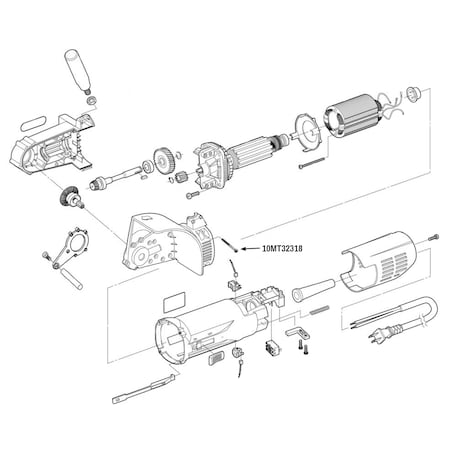 10MT32318